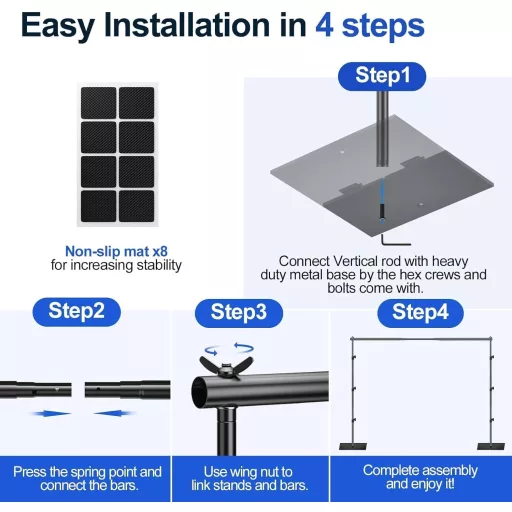 Easy Installation in 4 steps

Non-slip mat x8
for increasing stability

Step1

Connect Vertical rod with heavy duty metal base by the hex crews and bolts come with.

Step2

Press the spring point and connect the bars.

Step3

Use wing nut to link stands and bars.

Step4

Complete assembly and enjoy it!