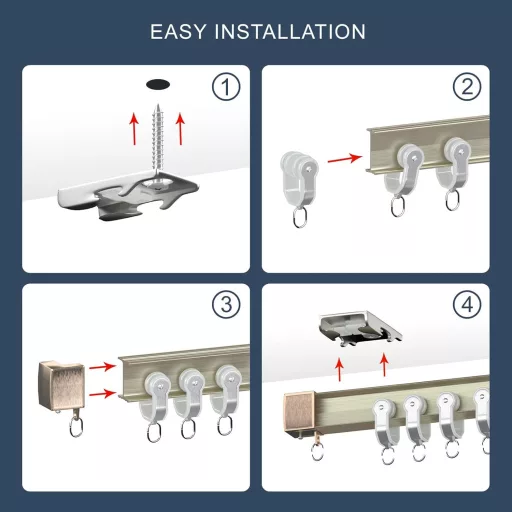 EASY INSTALLATION

①

②

③

④