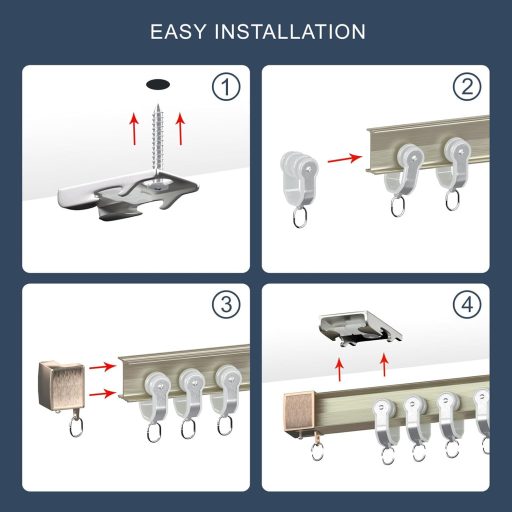 EASY INSTALLATION

①

②

③

④