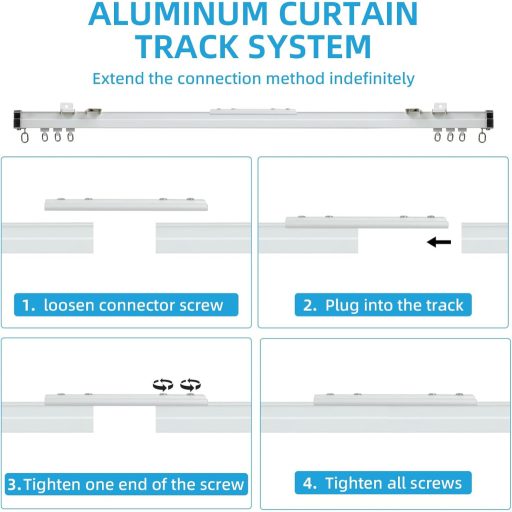 ALUMINUM CURTAIN TRACK SYSTEM

Extend the connection method indefinitely

1. loosen connector screw

2. Plug into the track

3.Tighten one end of the screw

4. Tighten all screws