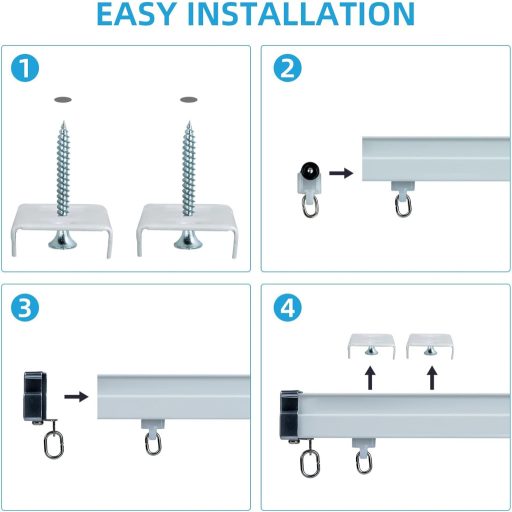 EASY INSTALLATION

1

2

3

4