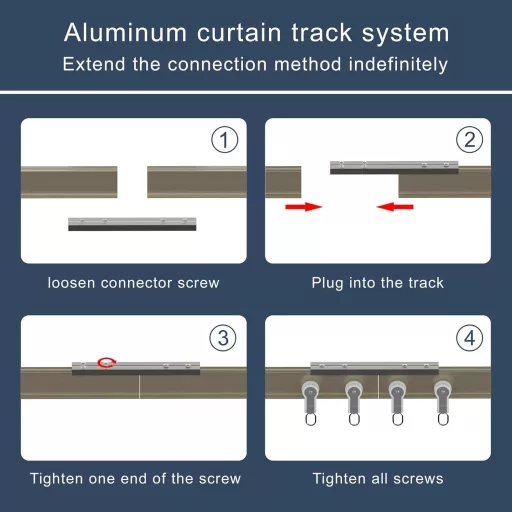 Aluminum curtain track system
Extend the connection method indefinitely

①

loosen connector screw

②

Plug into the track

③

Tighten one end of the screw

④

Tighten all screws