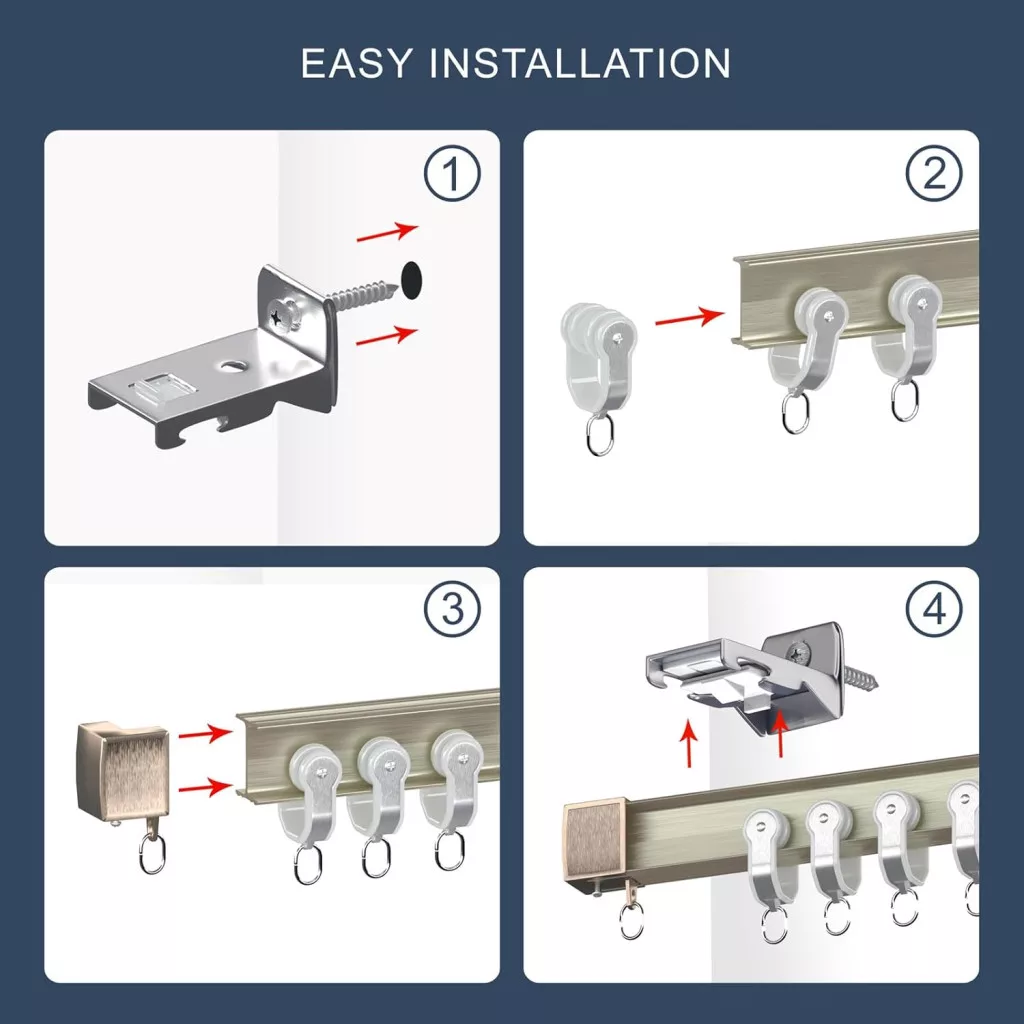 EASY INSTALLATION

1

2

3

4