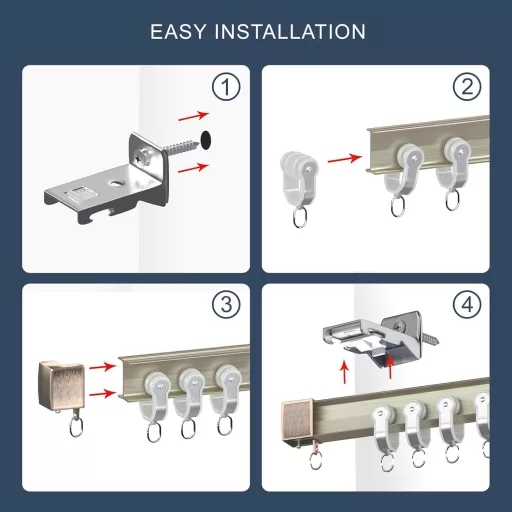 EASY INSTALLATION

①

②

③

④