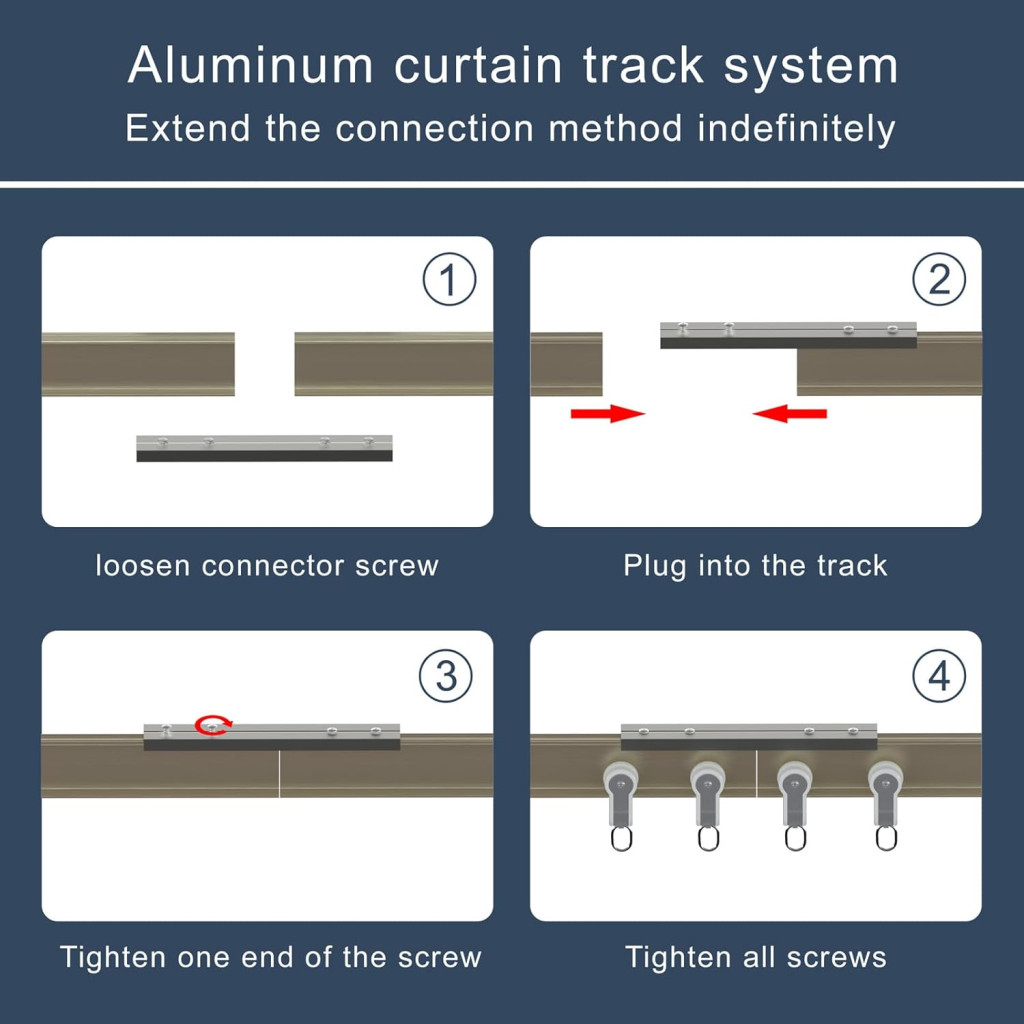 Aluminum curtain track system
Extend the connection method indefinitely

①

loosen connector screw

②

Plug into the track

③

Tighten one end of the screw

④

Tighten all screws