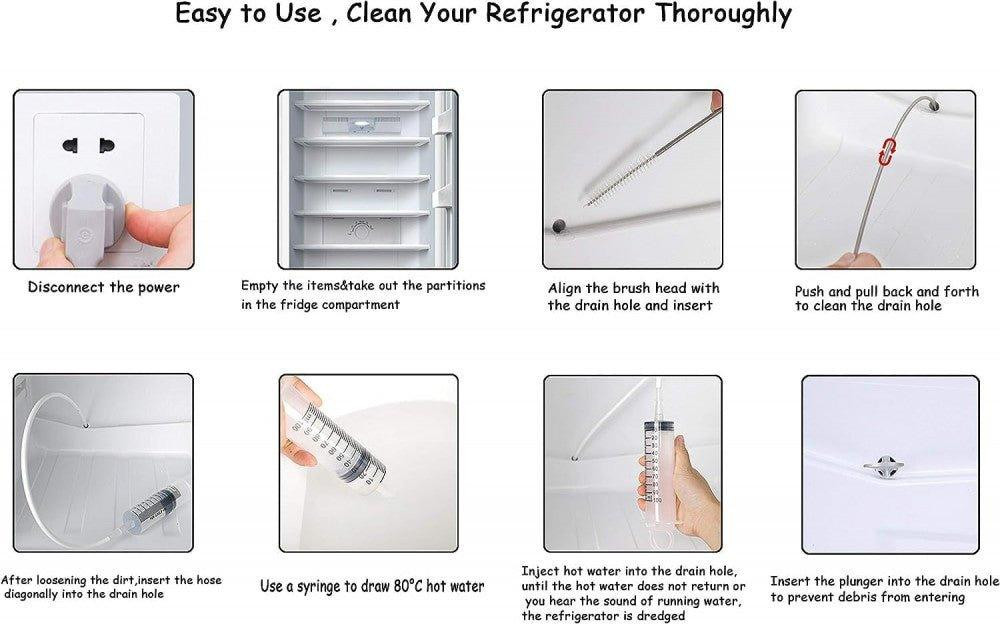 Easy to Use , Clean Your Refrigerator Thoroughly

Disconnect the power

Empty the items&take out the partitions in the fridge compartment

Align the brush head with the drain hole and insert

Push and pull back and forth to clean the drain hole

After loosening the dirt,insert the hose diagonally into the drain hole

Use a syringe to draw 80°C hot water

Inject hot water into the drain hole, until the hot water does not return or you hear the sound of running water, the refrigerator is dredged

Insert the plunger into the drain hole to prevent debris from entering