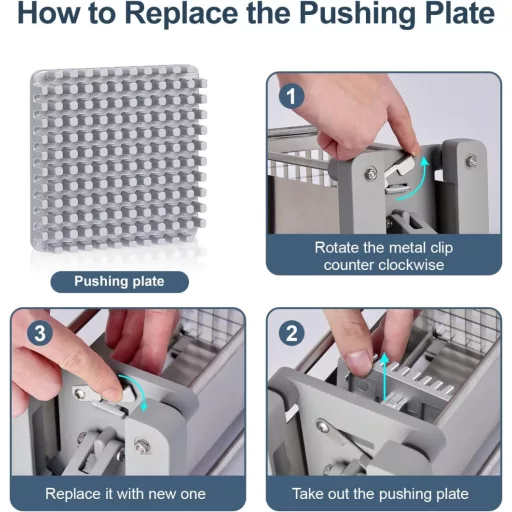 How to Replace the Pushing Plate

Pushing plate

1

Rotate the metal clip counter clockwise

3

Replace it with new one

2

Take out the pushing plate