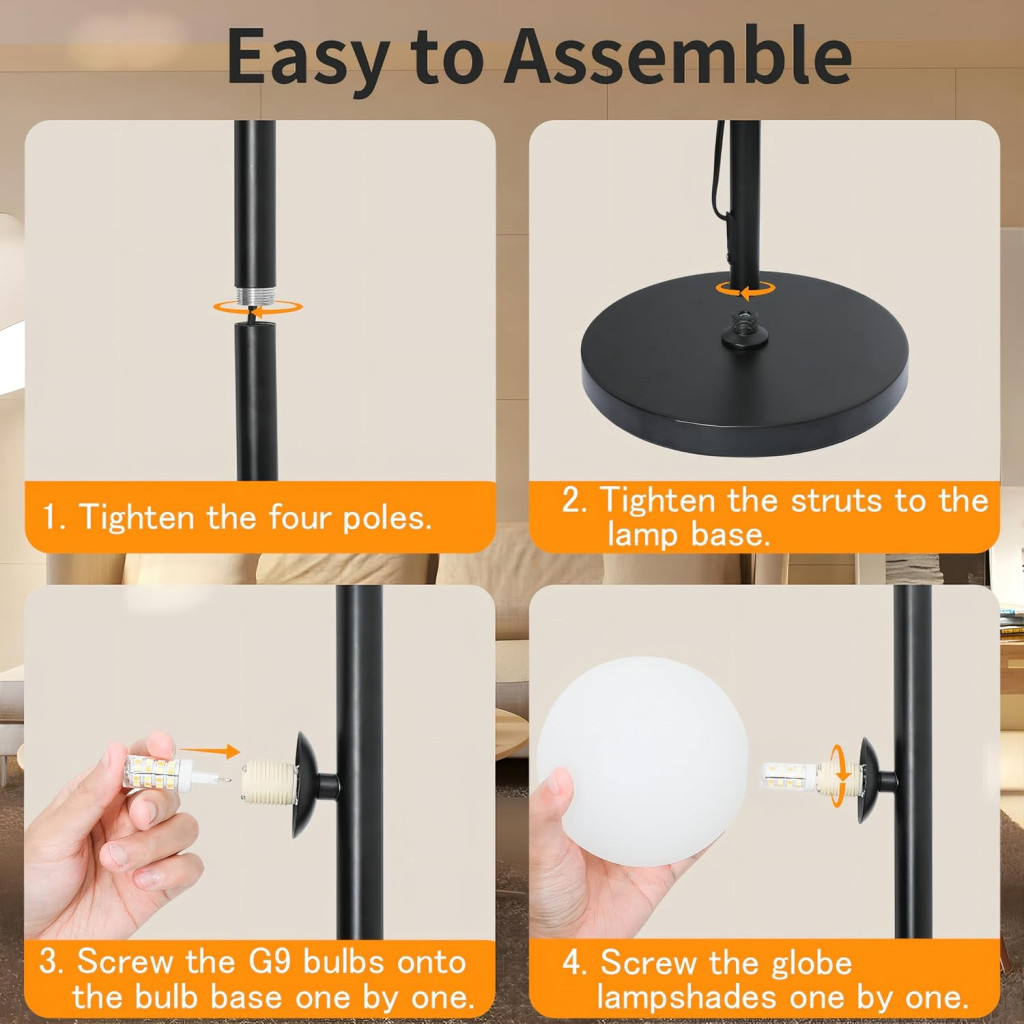 Easy to Assemble

1. Tighten the four poles.

2. Tighten the struts to the lamp base.

3. Screw the G9 bulbs onto the bulb base one by one.

4. Screw the globe lampshades one by one.