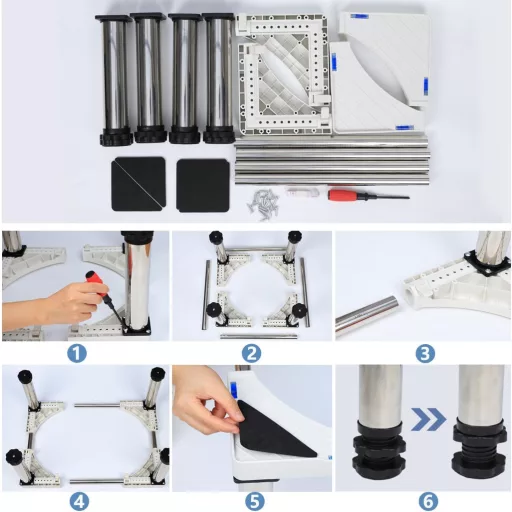 1

2

3

4

5

6