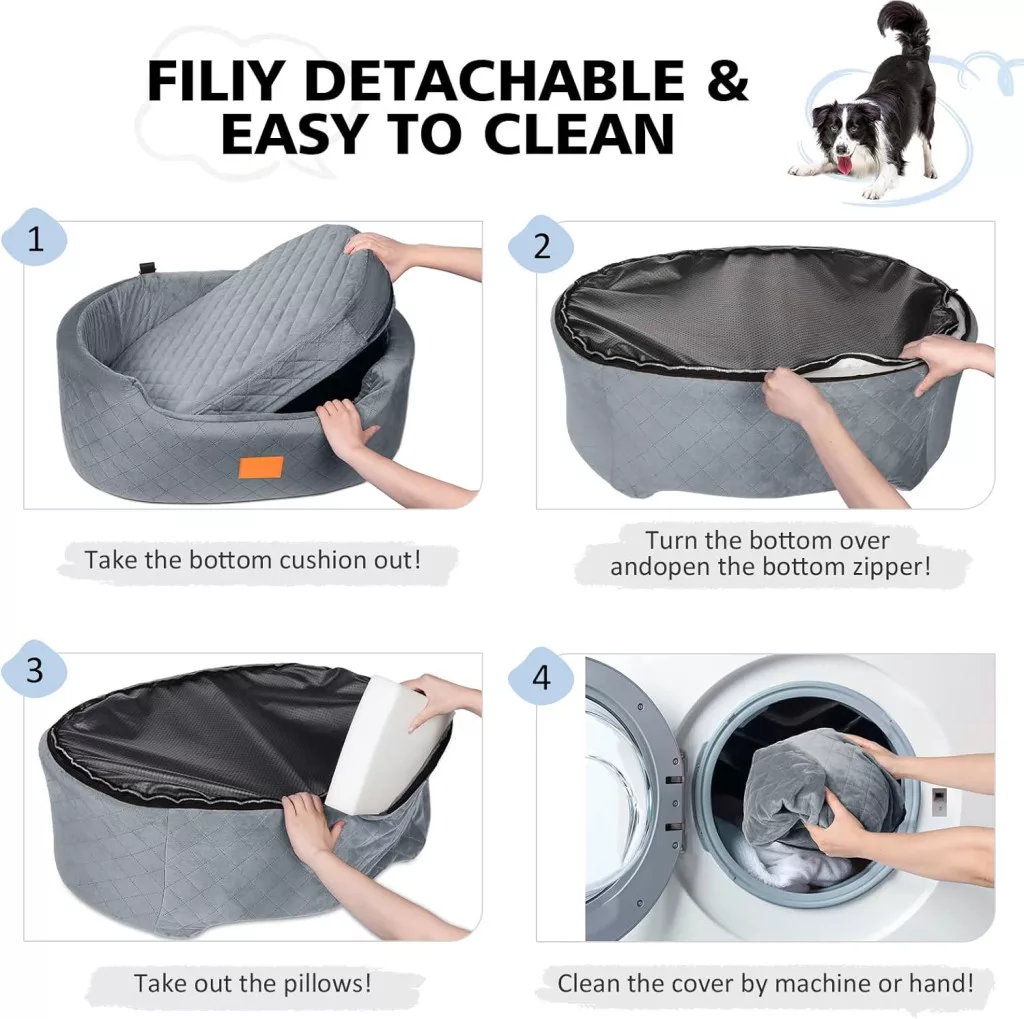 FILIY DETACHABLE & EASY TO CLEAN

1

Take the bottom cushion out!

2

Turn the bottom over andopen the bottom zipper!

3

Take out the pillows!

4

Clean the cover by machine or hand!