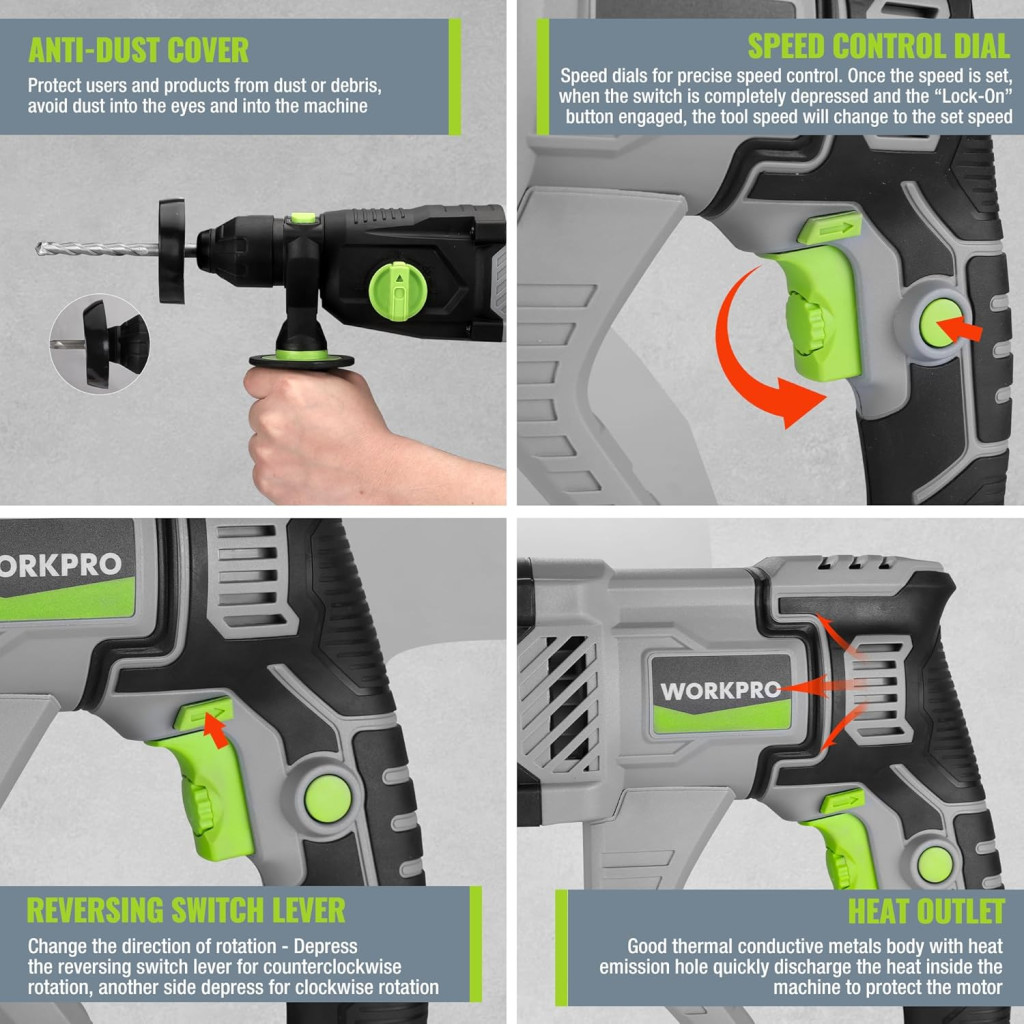 ANTI-DUST COVER

Protect users and products from dust or debris, avoid dust into the eyes and into the machine

SPEED CONTROL DIAL

Speed dials for precise speed control. Once the speed is set, when the switch is completely depressed and the "Lock-On" button engaged, the tool speed will change to the set speed

ORKPRO

WORKPRO

REVERSING SWITCH LEVER

Change the direction of rotation - Depress the reversing switch lever for counterclockwise rotation, another side depress for clockwise rotation

HEAT OUTLET

Good thermal conductive metals body with heat emission hole quickly discharge the heat inside the machine to protect the motor