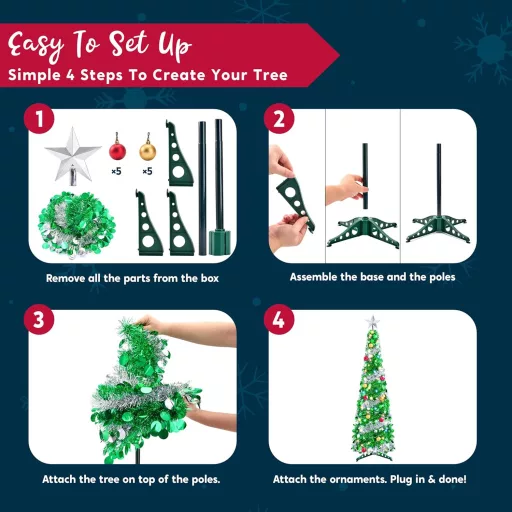 Easy To Set Up
Simple 4 Steps To Create Your Tree

1

×5 ×5

Remove all the parts from the box

2

Assemble the base and the poles

3

Attach the tree on top of the poles.

4

Attach the ornaments. Plug in & done!