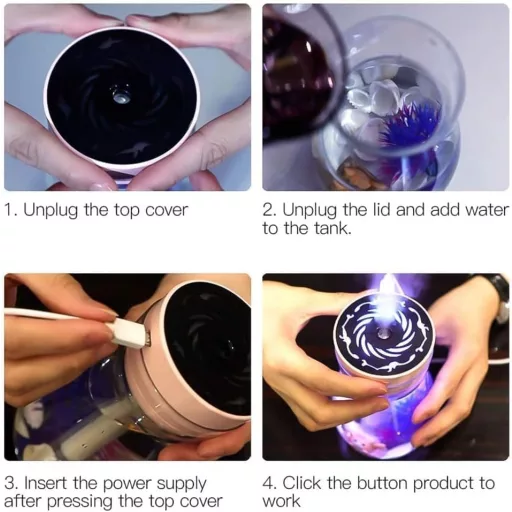 1. Unplug the top cover

2. Unplug the lid and add water to the tank.

3. Insert the power supply after pressing the top cover

4. Click the button product to work