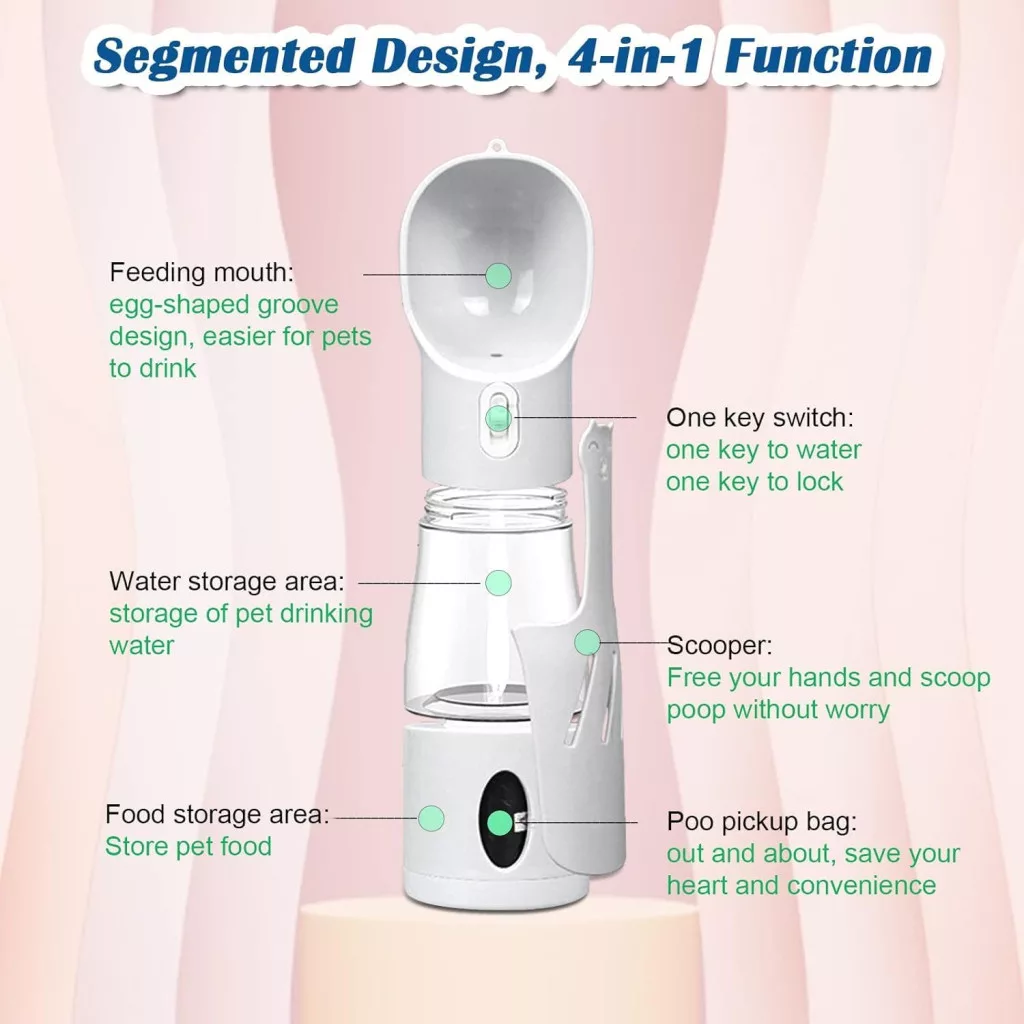 Segmented Design, 4-in-1 Function

Feeding mouth:
egg-shaped groove design, easier for pets to drink

One key switch:
one key to water
one key to lock

Water storage area:
storage of pet drinking water

Scooper:
Free your hands and scoop poop without worry

Food storage area:
Store pet food

Poo pickup bag:
out and about, save your heart and convenience