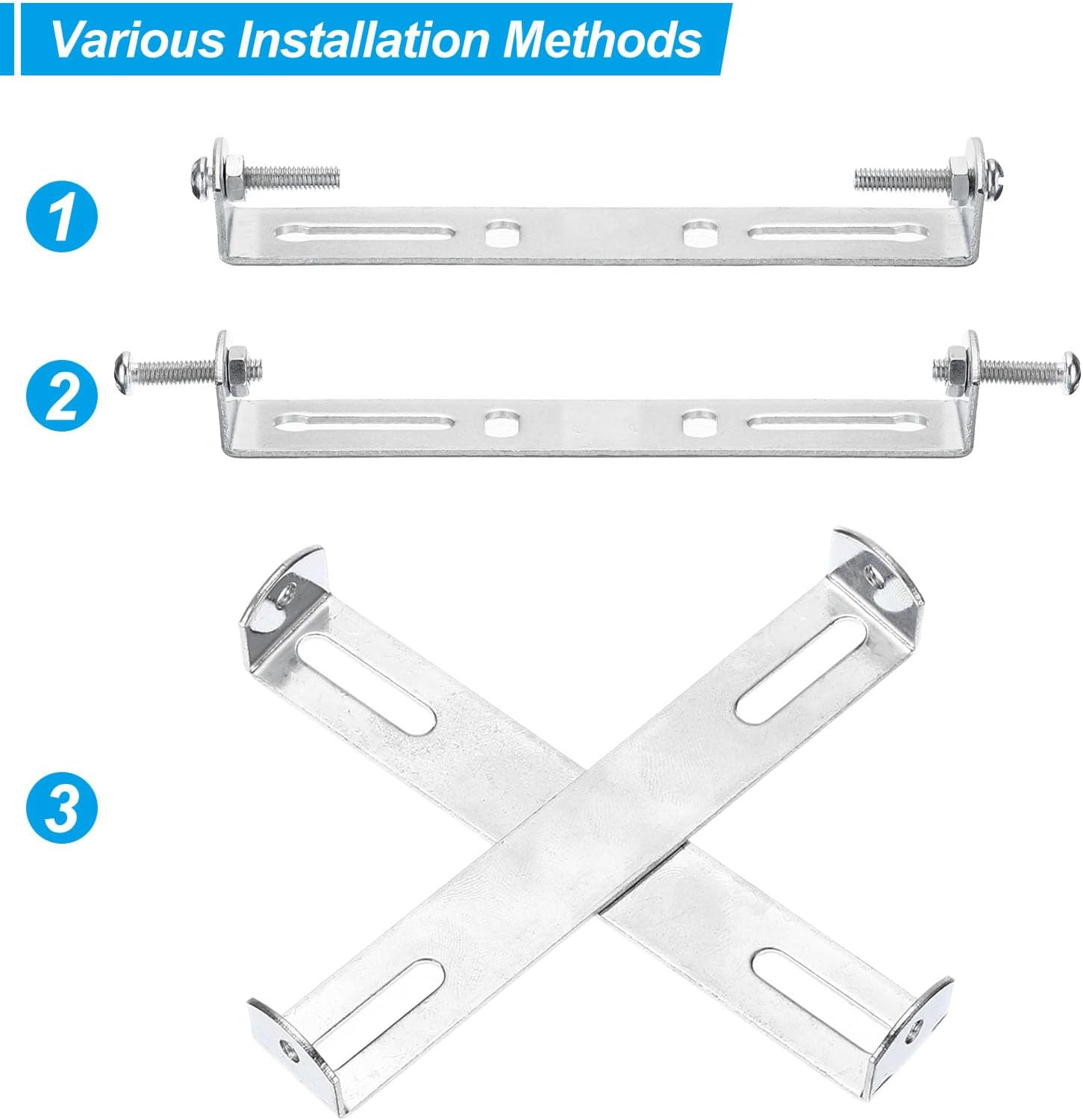 Various Installation Methods

1

2

3