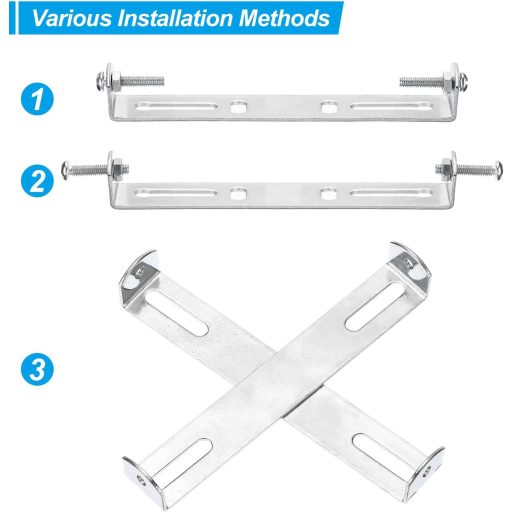 Various Installation Methods

1

2

3