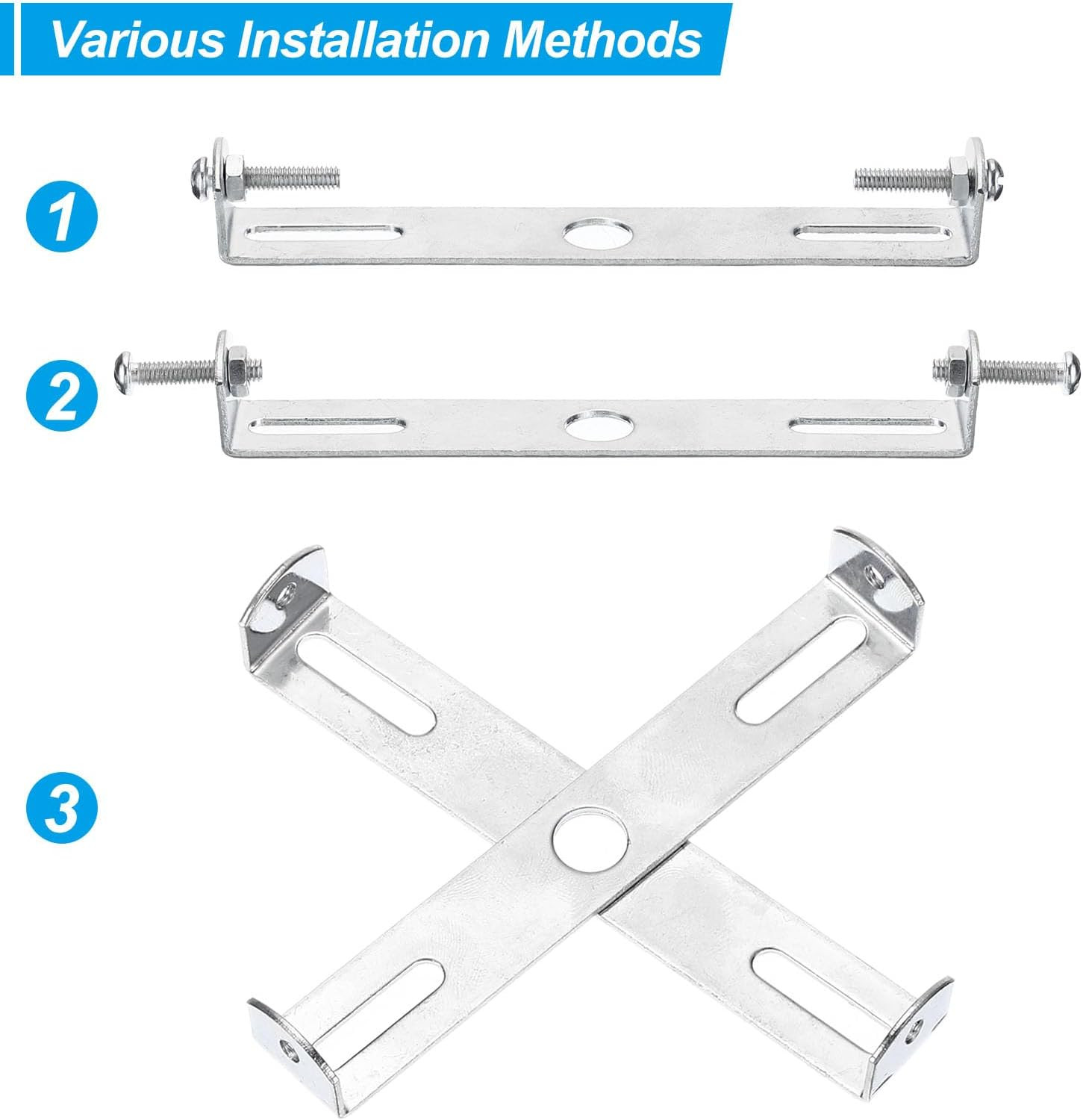 Various Installation Methods

1

2

3