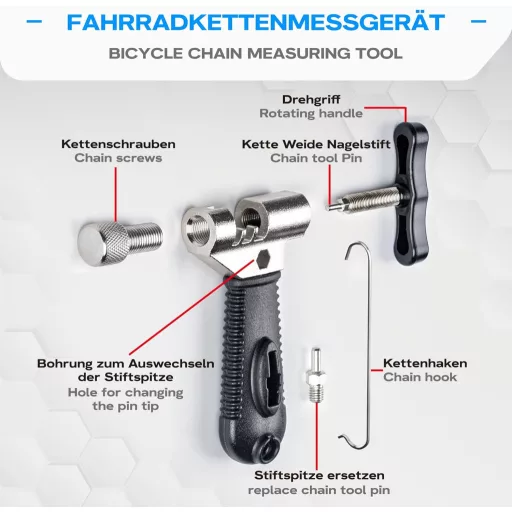 FAHRRADKETTENMESSGERÄT

BICYCLE CHAIN MEASURING TOOL

Drehgriff
Rotating handle

Kettenschrauben
Chain screws

Kette Weide Nagelstift
Chain tool Pin

Bohrung zum Auswechseln der Stiftspitze
Hole for changing the pin tip

Kettenhaken
Chain hook

Stiftspitze ersetzen
replace chain tool pin