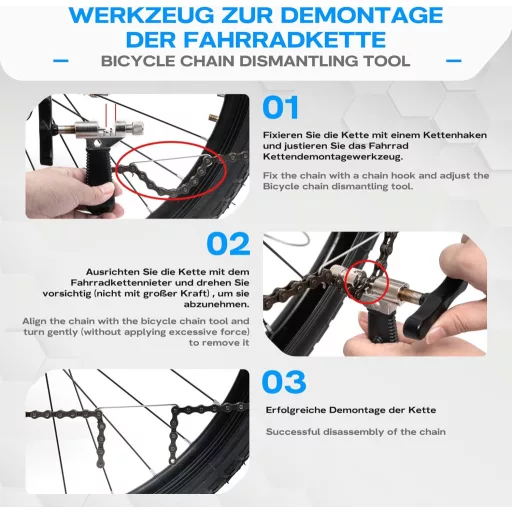 WERKZEUG ZUR DEMONTAGE DER FAHRRADKETTE

BICYCLE CHAIN DISMANTLING TOOL

01

Fixieren Sie die Kette mit einem Kettenhaken und justieren Sie das Fahrrad Kettendemontagewerkzeug.

Fix the chain with a chain hook and adjust the Bicycle chain dismantling tool.

02

Ausrichten Sie die Kette mit dem Fahrradkettennieter und drehen Sie vorsichtig (nicht mit großer Kraft) , um sie abzunehmen.

Align the chain with the bicycle chain tool and turn gently (without applying excessive force) to remove it

03

Erfolgreiche Demontage der Kette

Successful disassembly of the chain