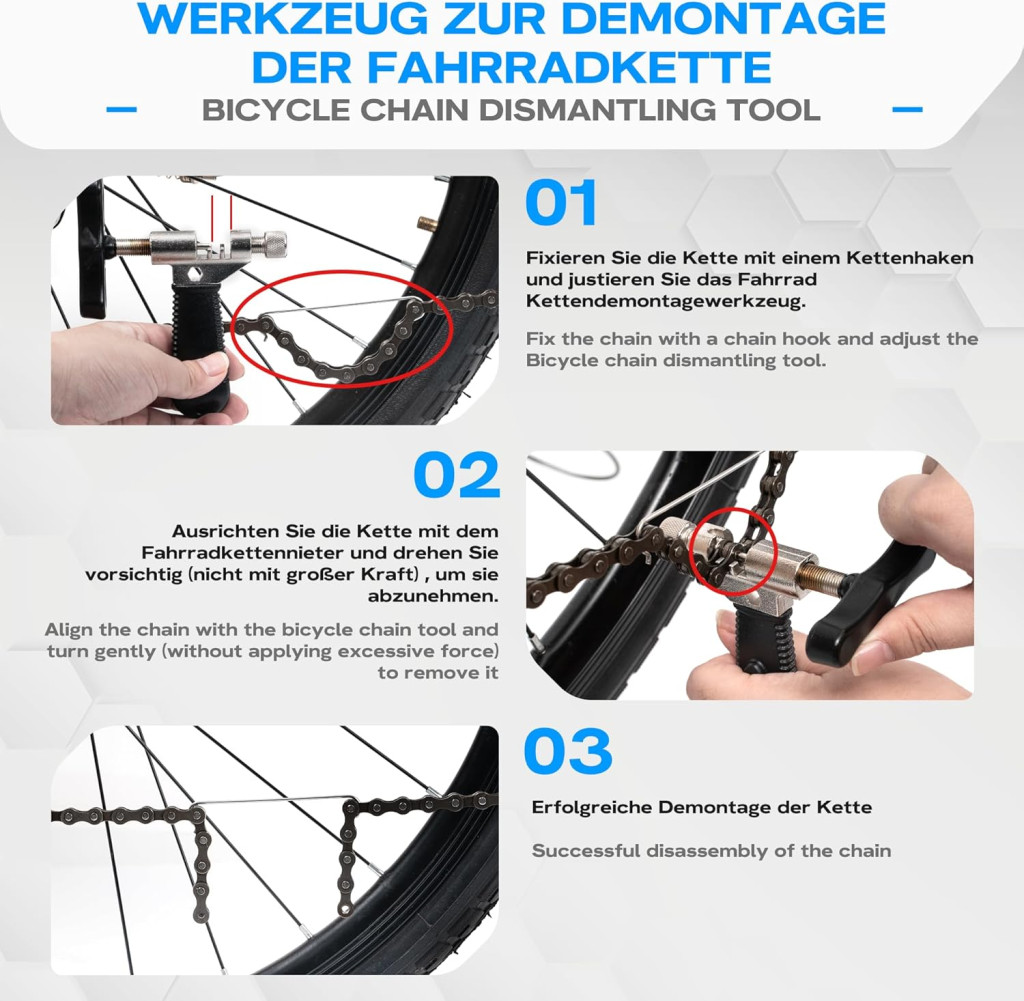 WERKZEUG ZUR DEMONTAGE DER FAHRRADKETTE

BICYCLE CHAIN DISMANTLING TOOL

01

Fixieren Sie die Kette mit einem Kettenhaken und justieren Sie das Fahrrad Kettendemontagewerkzeug.

Fix the chain with a chain hook and adjust the Bicycle chain dismantling tool.

02

Ausrichten Sie die Kette mit dem Fahrradkettennieter und drehen Sie vorsichtig (nicht mit großer Kraft) , um sie abzunehmen.

Align the chain with the bicycle chain tool and turn gently (without applying excessive force) to remove it

03

Erfolgreiche Demontage der Kette

Successful disassembly of the chain