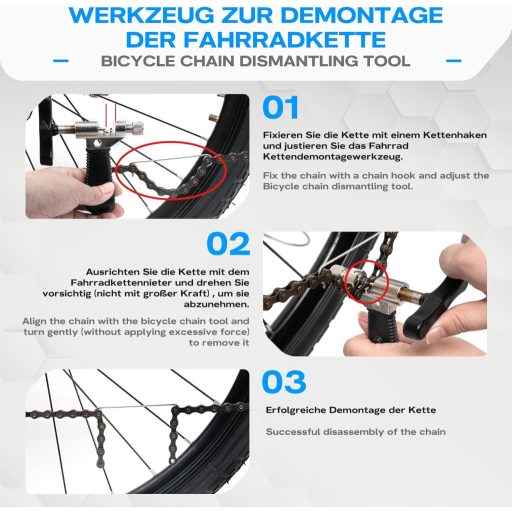 WERKZEUG ZUR DEMONTAGE DER FAHRRADKETTE

BICYCLE CHAIN DISMANTLING TOOL

01

Fixieren Sie die Kette mit einem Kettenhaken und justieren Sie das Fahrrad Kettendemontagewerkzeug.

Fix the chain with a chain hook and adjust the Bicycle chain dismantling tool.

02

Ausrichten Sie die Kette mit dem Fahrradkettennieter und drehen Sie vorsichtig (nicht mit großer Kraft) , um sie abzunehmen.

Align the chain with the bicycle chain tool and turn gently (without applying excessive force) to remove it

03

Erfolgreiche Demontage der Kette

Successful disassembly of the chain