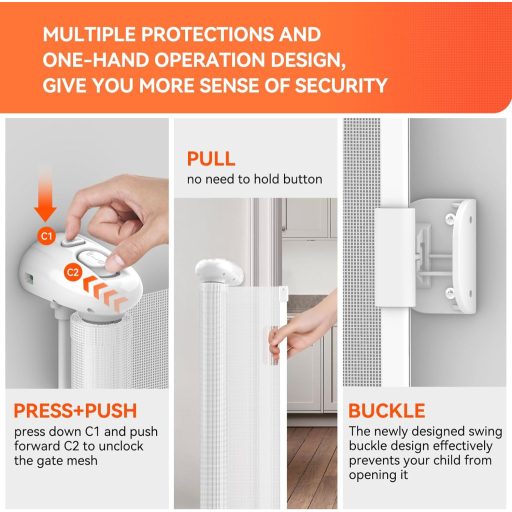 MULTIPLE PROTECTIONS AND ONE-HAND OPERATION DESIGN, GIVE YOU MORE SENSE OF SECURITY

C1

C2

PRESS+PUSH
press down C1 and push forward C2 to unclock the gate mesh

PULL
no need to hold button

BUCKLE
The newly designed swing buckle design effectively prevents your child from opening it