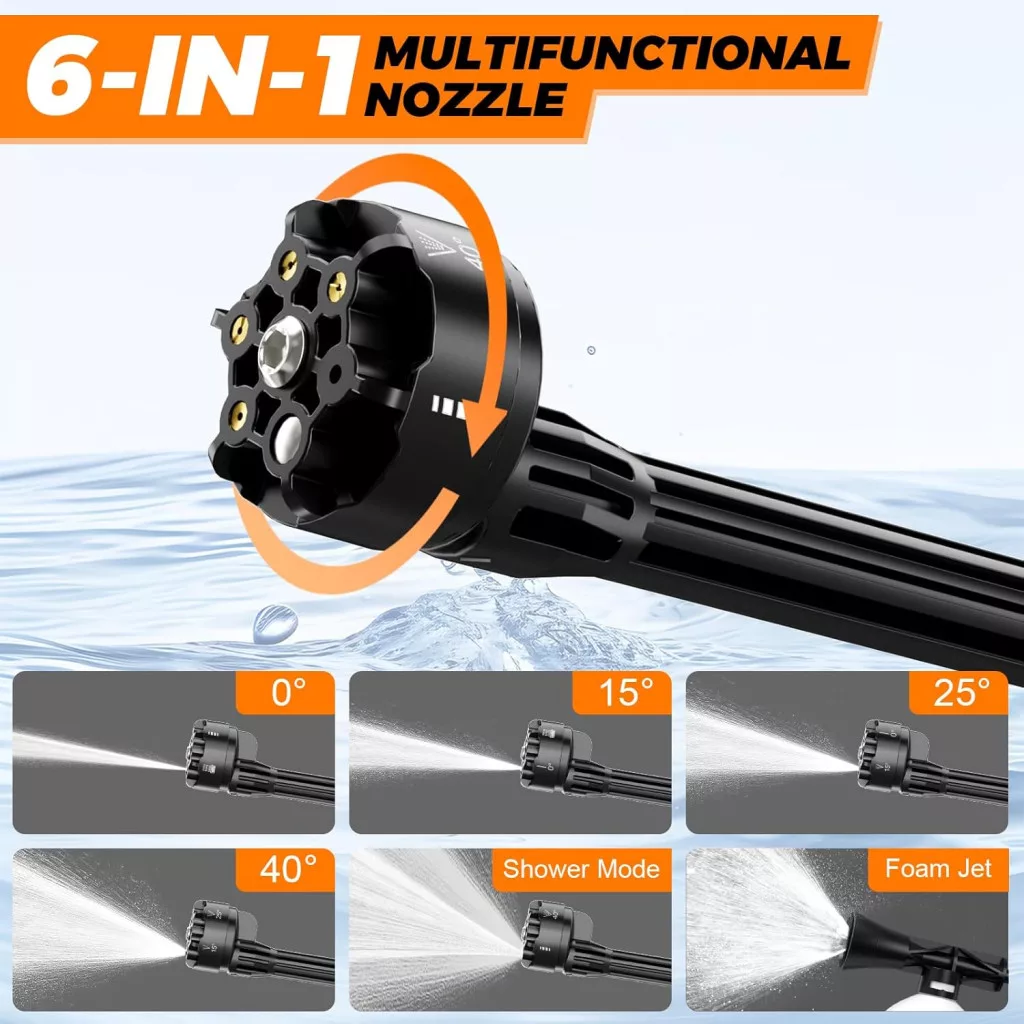 6-IN-1 MULTIFUNCTIONAL NOZZLE

40°

0°

15°

25°

40°

Shower Mode

Foam Jet