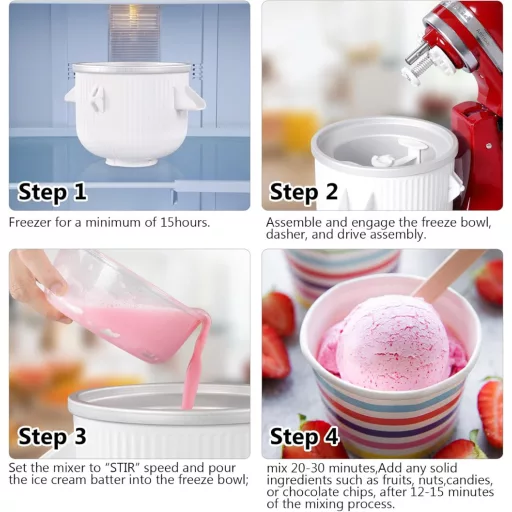 Step 1

Freezer for a minimum of 15hours.

Step 2

Assemble and engage the freeze bowl, dasher, and drive assembly.

Step 3

Set the mixer to "STIR" speed and pour the ice cream batter into the freeze bowl;

Step 4

mix 20-30 minutes,Add any solid ingredients such as fruits, nuts,candies, or chocolate chips, after 12-15 minutes of the mixing process.