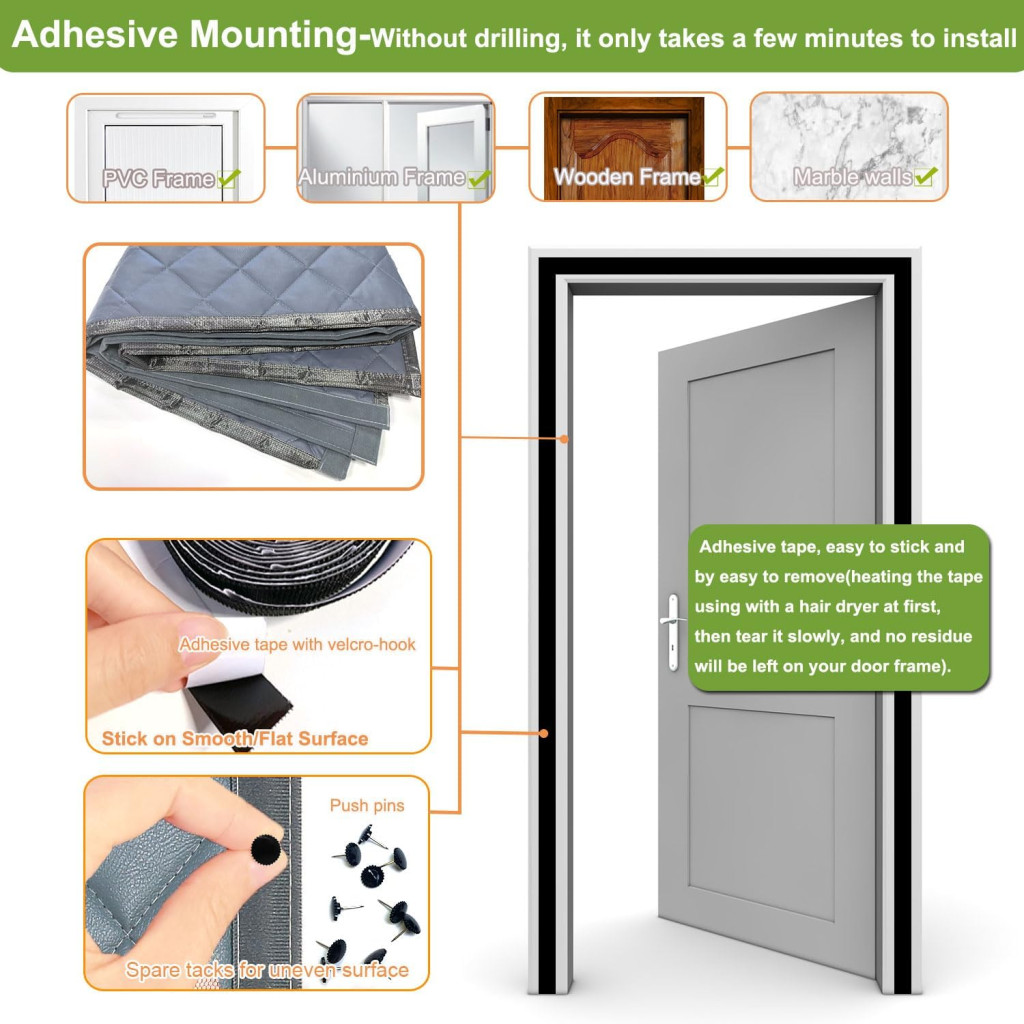 Adhesive Mounting-Without drilling, it only takes a few minutes to install

PVC Frame

Aluminium Frame

Wooden Frame

Marble walls

Adhesive tape with velcro-hook

Stick on Smooth/Flat Surface

Push pins

Spare tacks for uneven surface

Adhesive tape, easy to stick and by easy to remove(heating the tape using with a hair dryer at first, then tear it slowly, and no residue will be left on your door frame).