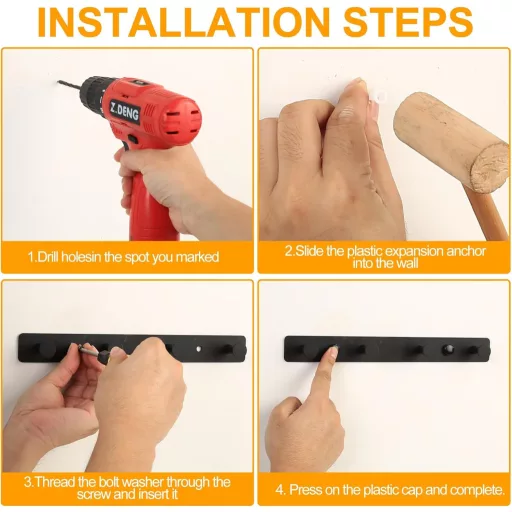 INSTALLATION STEPS

Z.DENG

1.Drill holesin the spot you marked

2.Slide the plastic expansion anchor into the wall

3.Thread the bolt washer through the screw and insert it

4. Press on the plastic cap and complete.