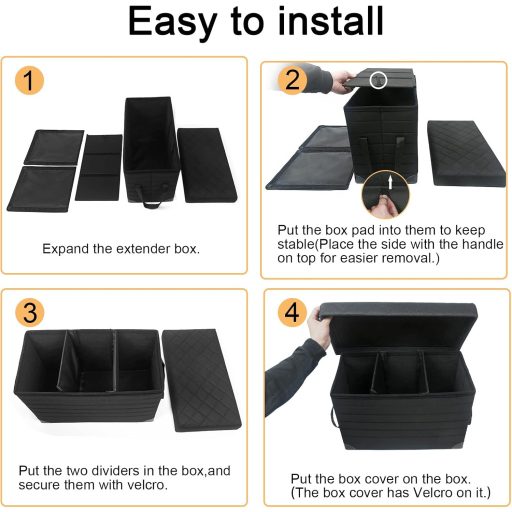 Easy to install

1

Expand the extender box.

2

Put the box pad into them to keep stable(Place the side with the handle on top for easier removal.)

3

Put the two dividers in the box,and secure them with velcro.

4

Put the box cover on the box. (The box cover has Velcro on it.)