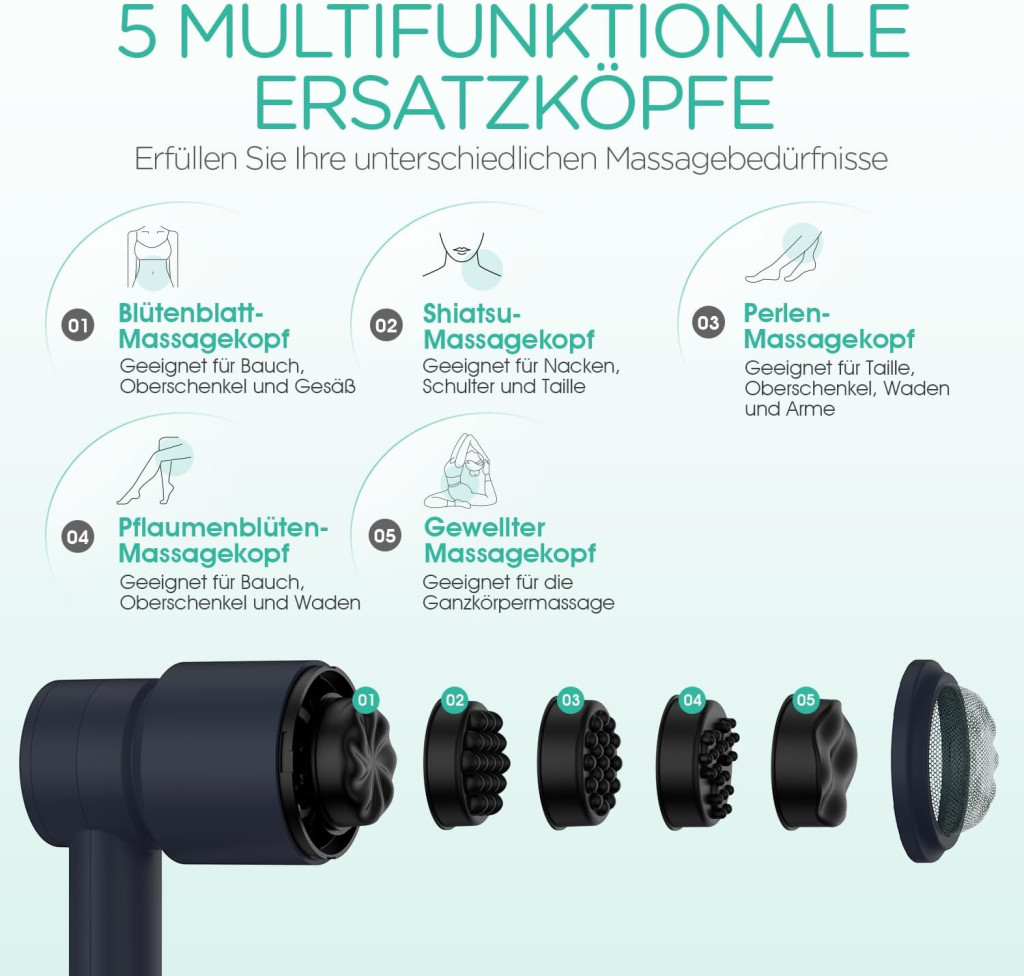 5 MULTIFUNKTIONALE ERSATZKÖPFE

Erfüllen Sie Ihre unterschiedlichen Massagebedürfnisse

01 Blütenblatt-Massagekopf
Geeignet für Bauch, Oberschenkel und Gesäß

02 Shiatsu-Massagekopf
Geeignet für Nacken, Schulter und Taille

03 Perlen-Massagekopf
Geeignet für Taille, Oberschenkel, Waden und Arme

04 Pflaumenblüten-Massagekopf
Geeignet für Bauch, Oberschenkel und Waden

05 Gewellter Massagekopf
Geeignet für die Ganzkörpermassage

01 02 03 04 05