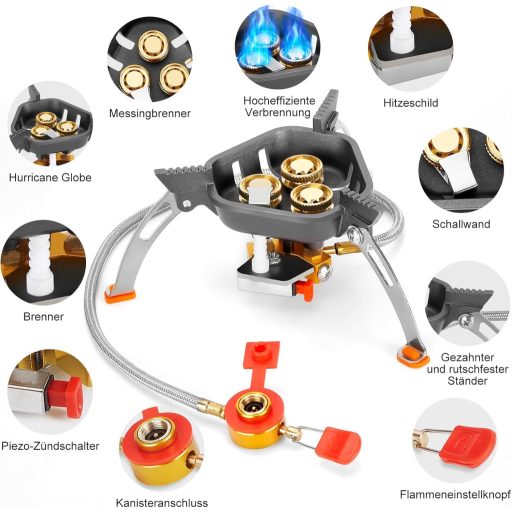 Messingbrenner

Hocheffiziente Verbrennung

Hitzeschild

Hurricane Globe

Schallwand

Brenner

Gezahnter und rutschfester Ständer

Piezo-Zündschalter

Kanisteranschluss

Flammeneinstellknopf