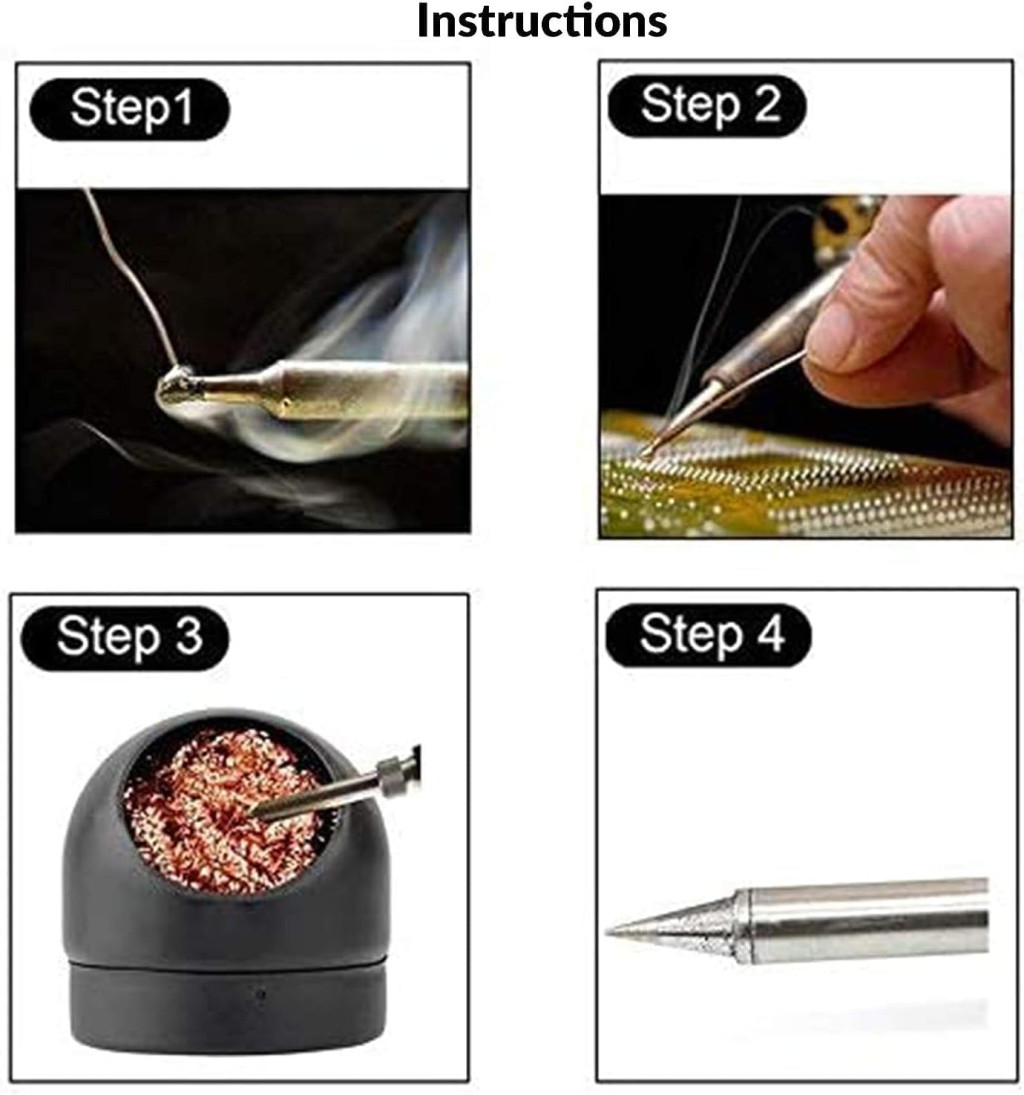 Instructions

Step1

Step 2

Step 3

Step 4