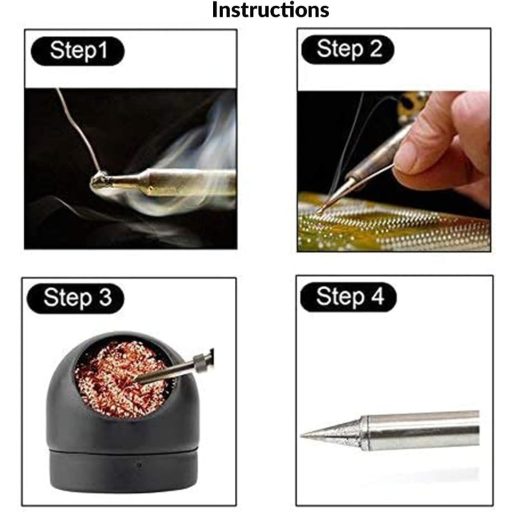 Instructions

Step1

Step 2

Step 3

Step 4