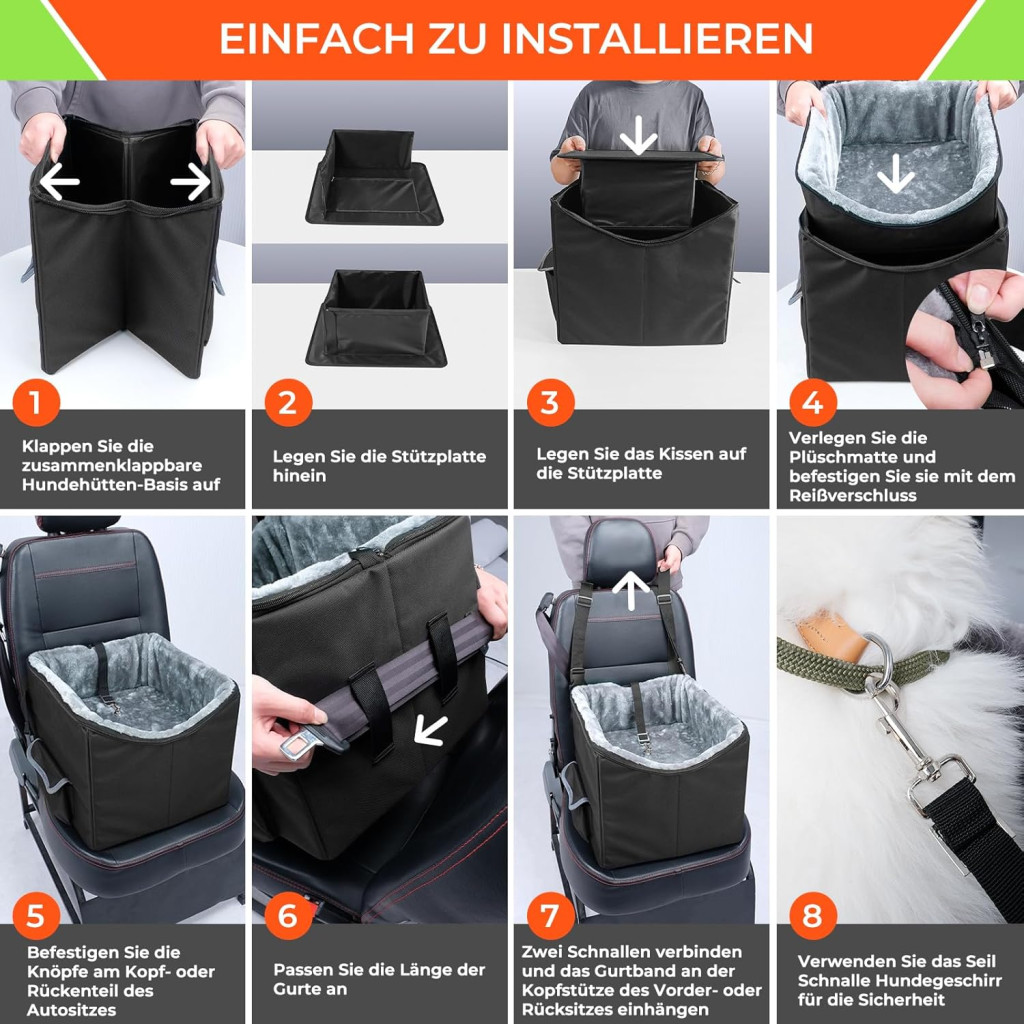 EINFACH ZU INSTALLIEREN

1
Klappen Sie die zusammenklappbare Hundehütten-Basis auf

2
Legen Sie die Stützplatte hinein

3
Legen Sie das Kissen auf die Stützplatte

4
Verlegen Sie die Plüschmatte und befestigen Sie sie mit dem Reißverschluss

5
Befestigen Sie die Knöpfe am Kopf- oder Rückenteil des Autositzes

6
Passen Sie die Länge der Gurte an

7
Zwei Schnallen verbinden und das Gurtband an der Kopfstütze des Vorder- oder Rücksitzes einhängen

8
Verwenden Sie das Seil Schnalle Hundegeschirr für die Sicherheit