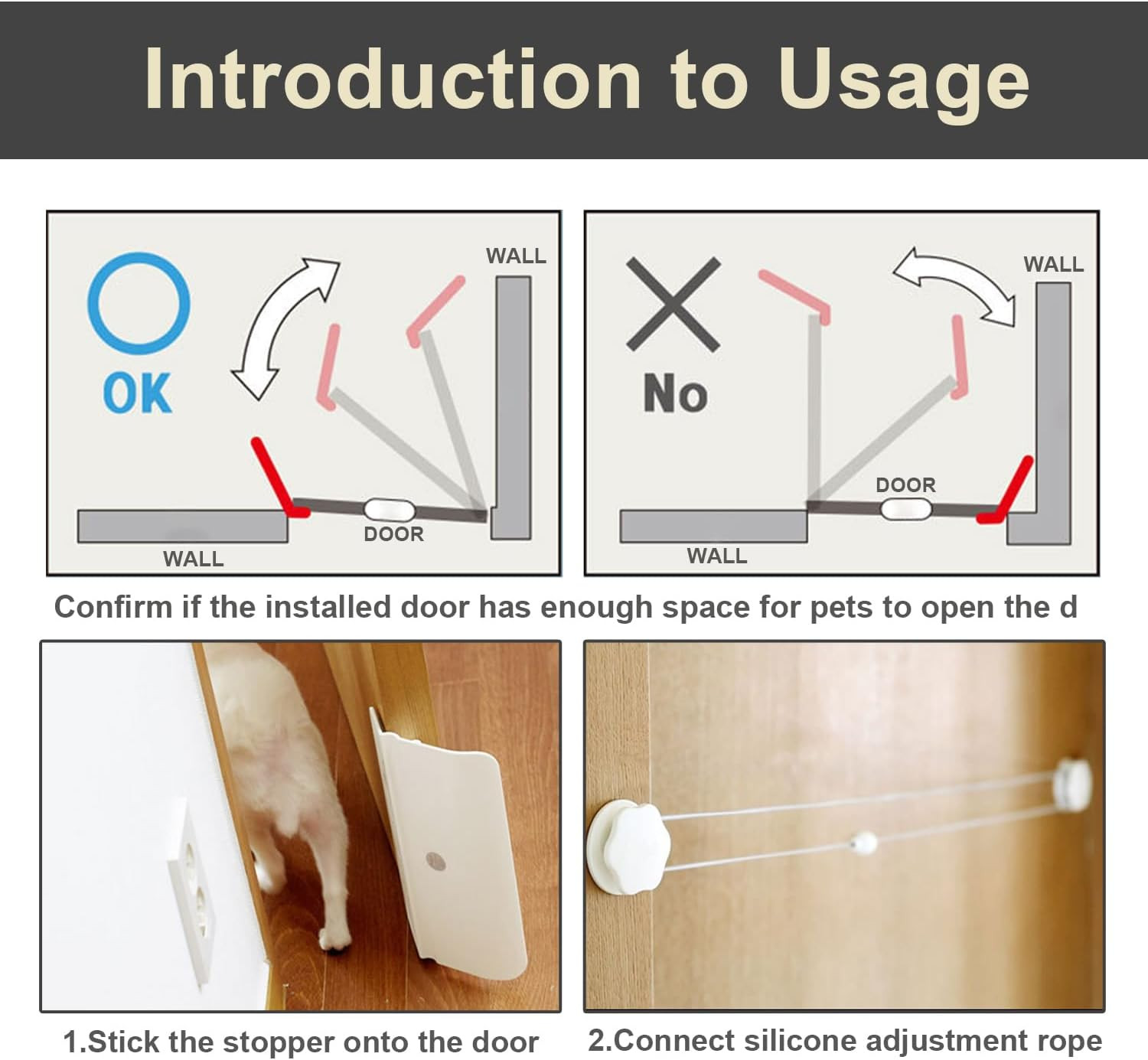 Introduction to Usage

OK

WALL

DOOR

WALL

No

WALL

DOOR

WALL

Confirm if the installed door has enough space for pets to open the d

1.Stick the stopper onto the door

2.Connect silicone adjustment rope