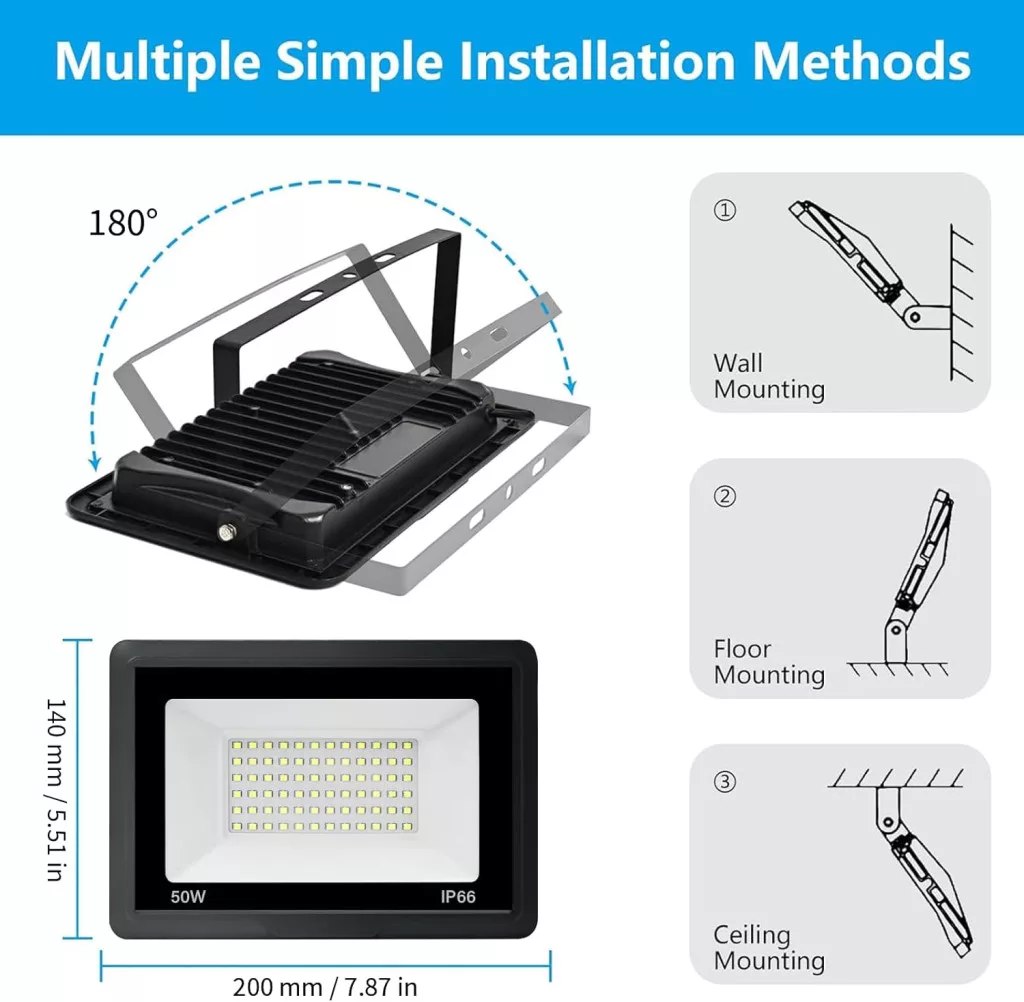 Multiple Simple Installation Methods

180°

140 mm / 5.51 in

50W

IP66

200 mm / 7.87 in

①

Wall Mounting

②

Floor Mounting

③

Ceiling Mounting