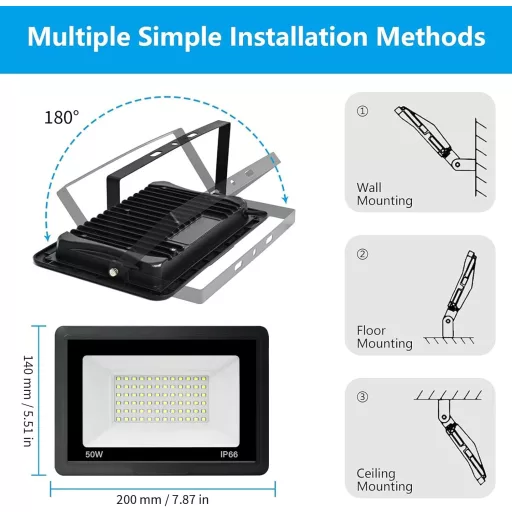 Multiple Simple Installation Methods

180°

140 mm / 5.51 in

50W

IP66

200 mm / 7.87 in

①

Wall Mounting

②

Floor Mounting

③

Ceiling Mounting