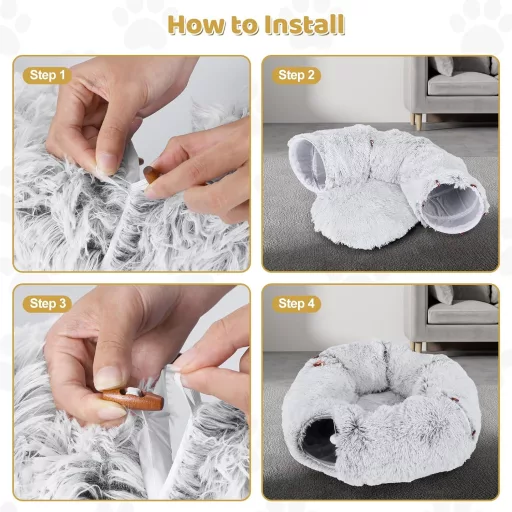 How to Install

Step 1

Step 2

Step 3

Step 4