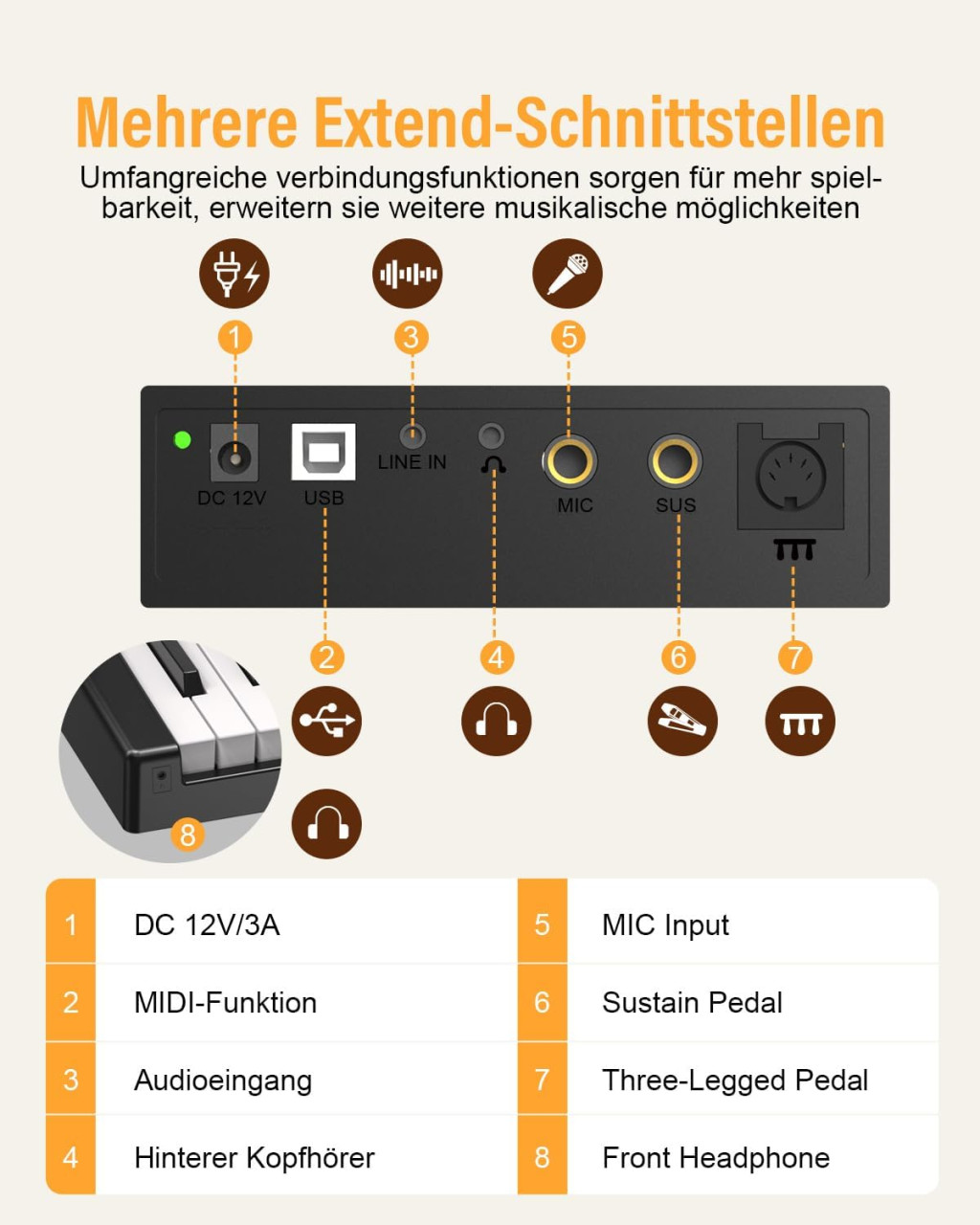 Mehrere Extend-Schnittstellen

Umfangreiche verbindungsfunktionen sorgen für mehr spielbarkeit, erweitern sie weitere musikalische möglichkeiten

1

3

5

DC 12V

USB

LINE IN

MIC

SUS

2

4

6

7

8

| 1 | DC 12V/3A | 5 | MIC Input |
|---|---|---|---|
| 2 | MIDI-Funktion | 6 | Sustain Pedal |
| 3 | Audioeingang | 7 | Three-Legged Pedal |
| 4 | Hinterer Kopfhörer | 8 | Front Headphone |