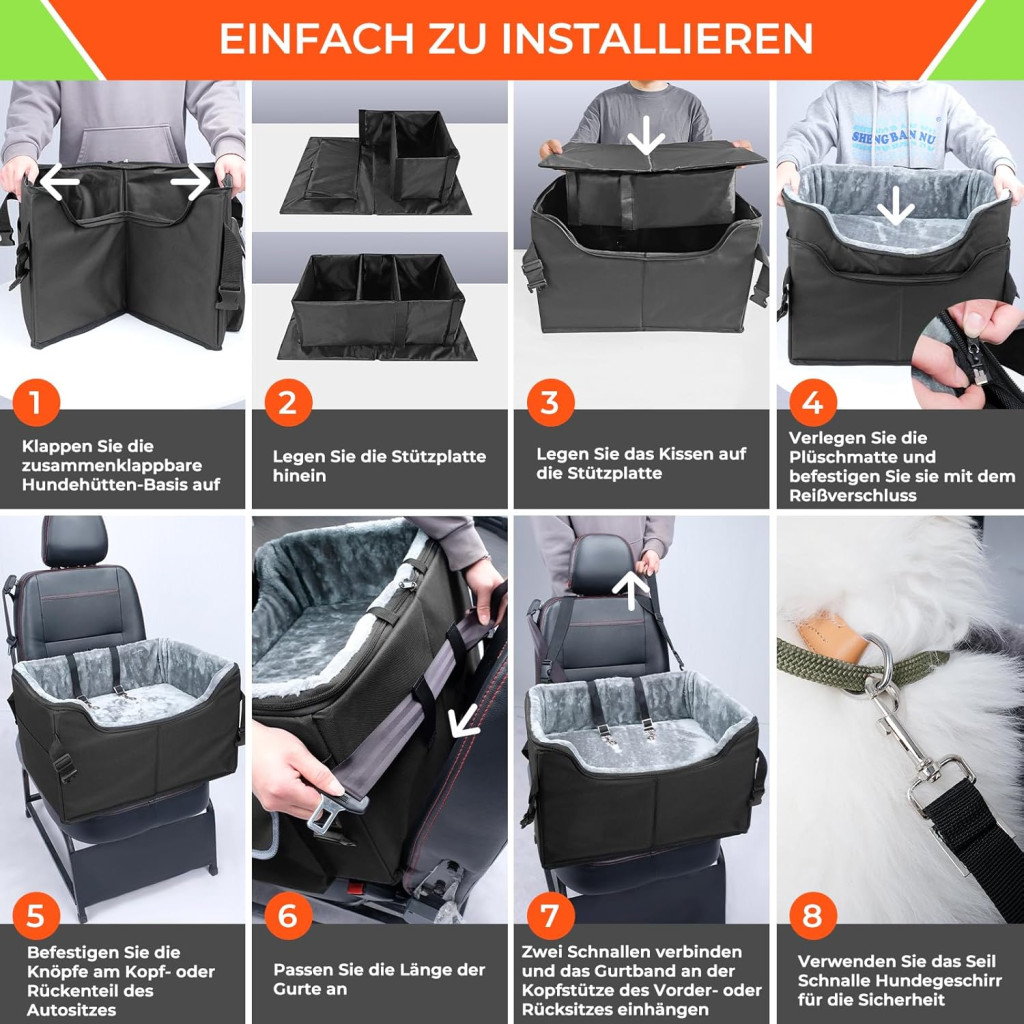 EINFACH ZU INSTALLIEREN

SHENGBAN NU

1
Klappen Sie die zusammenklappbare Hundehütten-Basis auf

2
Legen Sie die Stützplatte hinein

3
Legen Sie das Kissen auf die Stützplatte

4
Verlegen Sie die Plüschmatte und befestigen Sie sie mit dem Reißverschluss

5
Befestigen Sie die Knöpfe am Kopf- oder Rückenteil des Autositzes

6
Passen Sie die Länge der Gurte an

7
Zwei Schnallen verbinden und das Gurtband an der Kopfstütze des Vorder- oder Rücksitzes einhängen

8
Verwenden Sie das Seil Schnalle Hundegeschirr für die Sicherheit