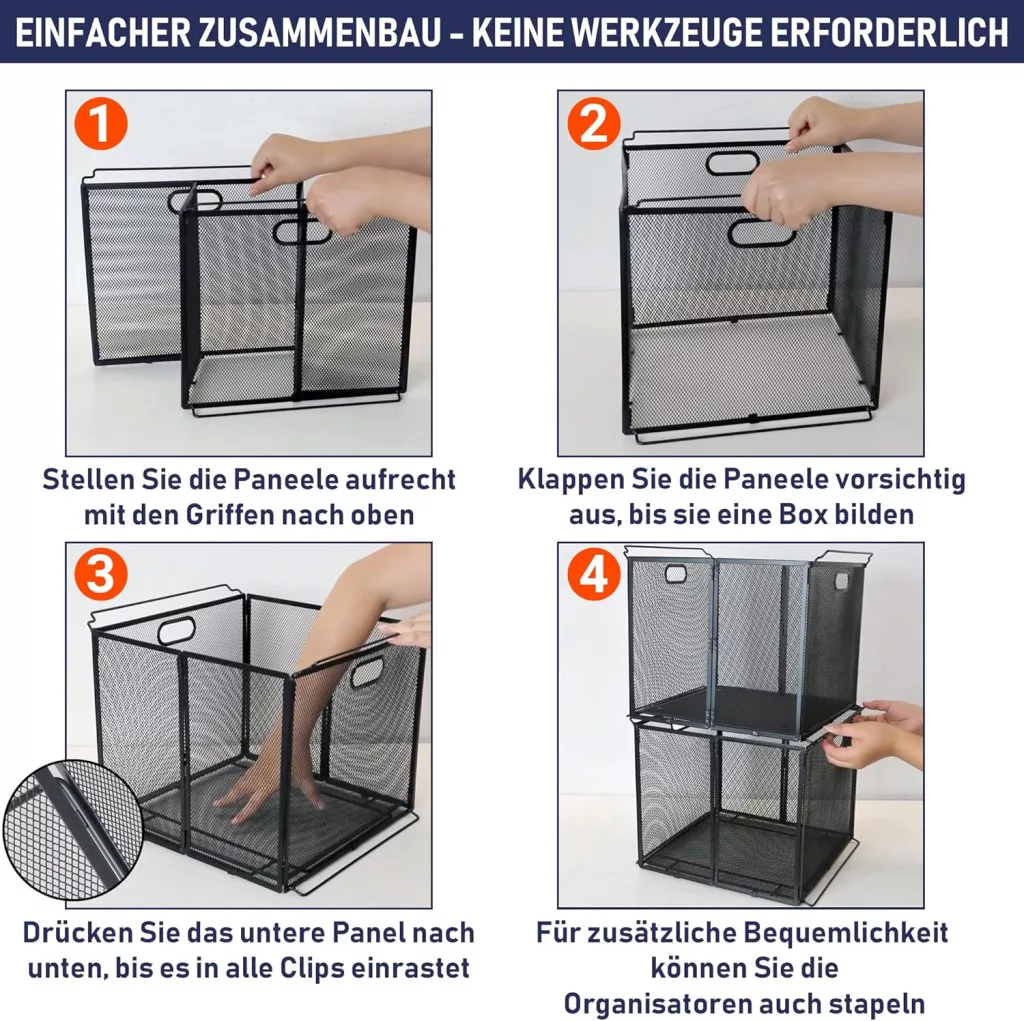 EINFACHER ZUSAMMENBAU - KEINE WERKZEUGE ERFORDERLICH

1

Stellen Sie die Paneele aufrecht mit den Griffen nach oben

2

Klappen Sie die Paneele vorsichtig aus, bis sie eine Box bilden

3

Drücken Sie das untere Panel nach unten, bis es in alle Clips einrastet

4

Für zusätzliche Bequemlichkeit können Sie die Organisatoren auch stapeln