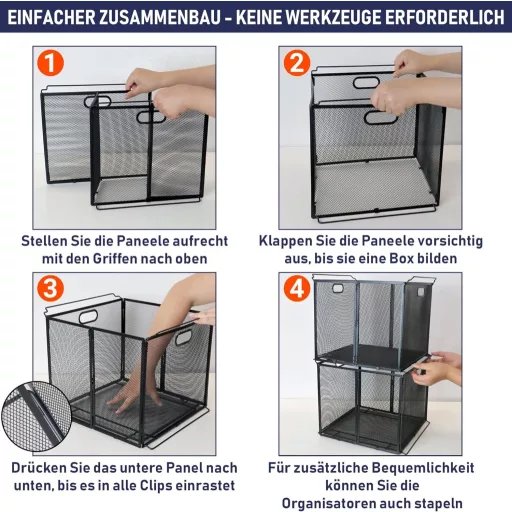 EINFACHER ZUSAMMENBAU – KEINE WERKZEUGE ERFORDERLICH

1

Stellen Sie die Paneele aufrecht mit den Griffen nach oben

2

Klappen Sie die Paneele vorsichtig aus, bis sie eine Box bilden

3

Drücken Sie das untere Panel nach unten, bis es in alle Clips einrastet

4

Für zusätzliche Bequemlichkeit können Sie die Organisatoren auch stapeln