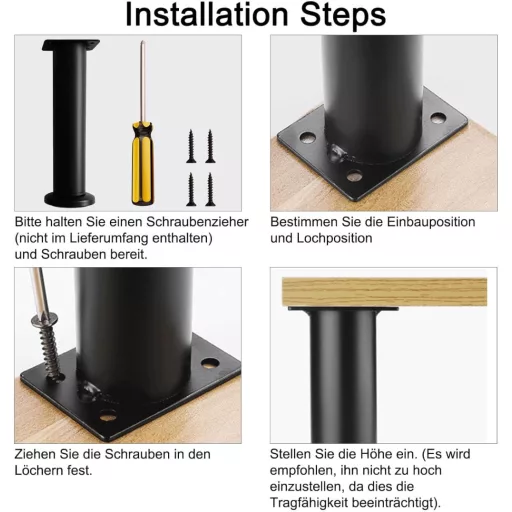 Installation Steps

Bitte halten Sie einen Schraubenzieher (nicht im Lieferumfang enthalten) und Schrauben bereit.

Bestimmen Sie die Einbauposition und Lochposition

Ziehen Sie die Schrauben in den Löchern fest.

Stellen Sie die Höhe ein. (Es wird empfohlen, ihn nicht zu hoch einzustellen, da dies die Tragfähigkeit beeinträchtigt).