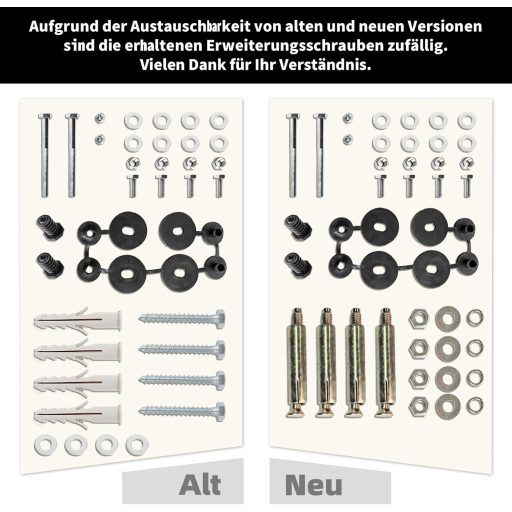 Aufgrund der Austauschbarkeit von alten und neuen Versionen sind die erhaltenen Erweiterungsschrauben zufällig. Vielen Dank für Ihr Verständnis.

Alt

Neu