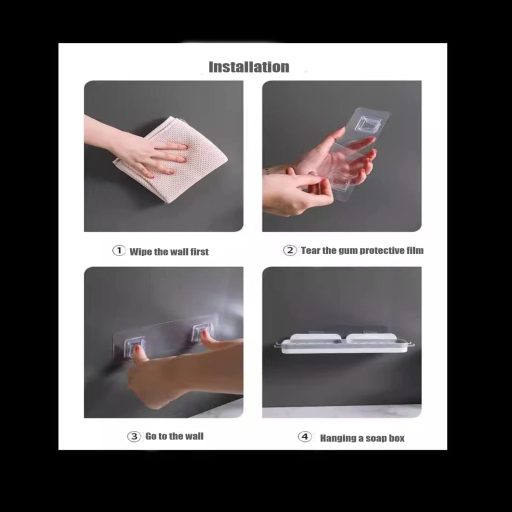 Installation

① Wipe the wall first

② Tear the gum protective film

③ Go to the wall

④ Hanging a soap box