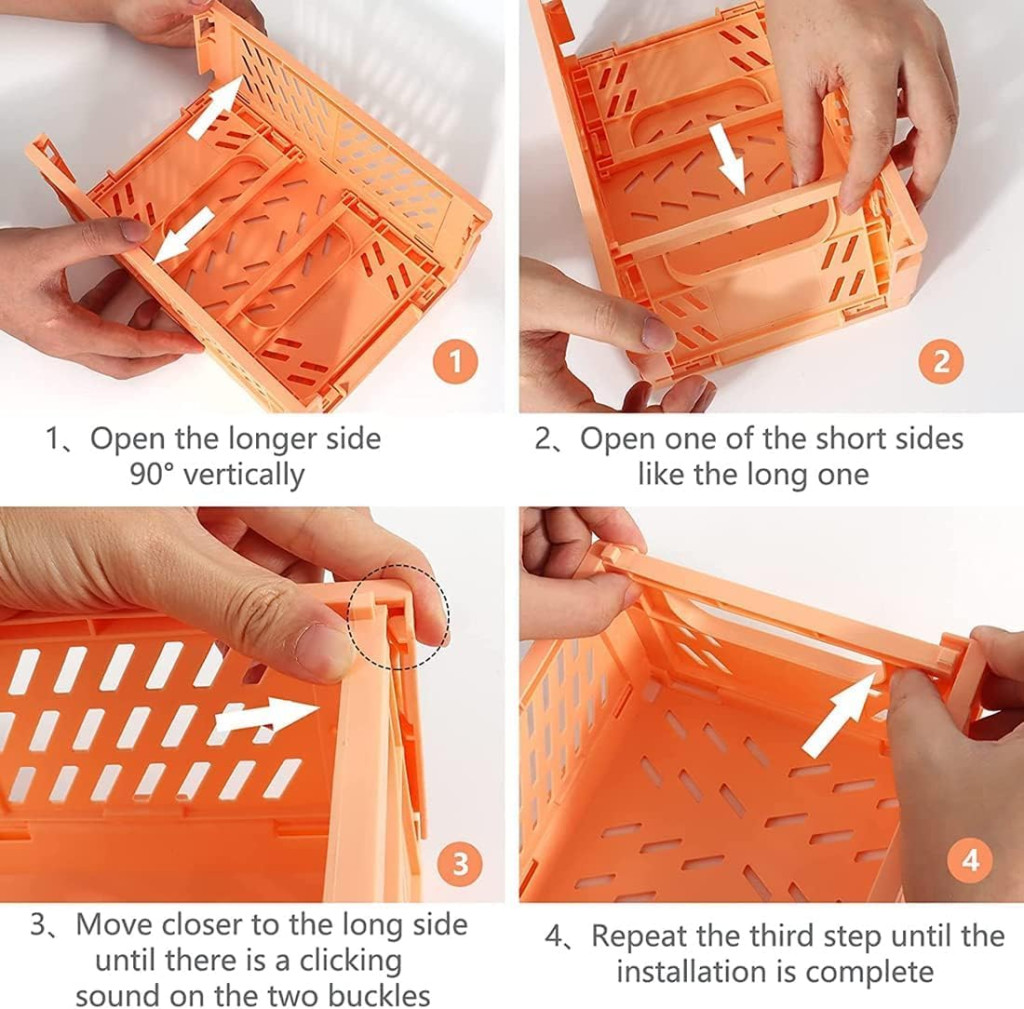 1

1、Open the longer side 90° vertically

2

2、Open one of the short sides like the long one

3

3、Move closer to the long side until there is a clicking sound on the two buckles

4

4、Repeat the third step until the installation is complete