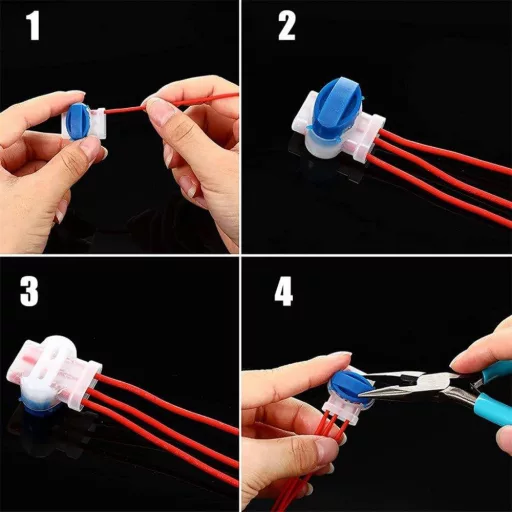 1

2

3

4