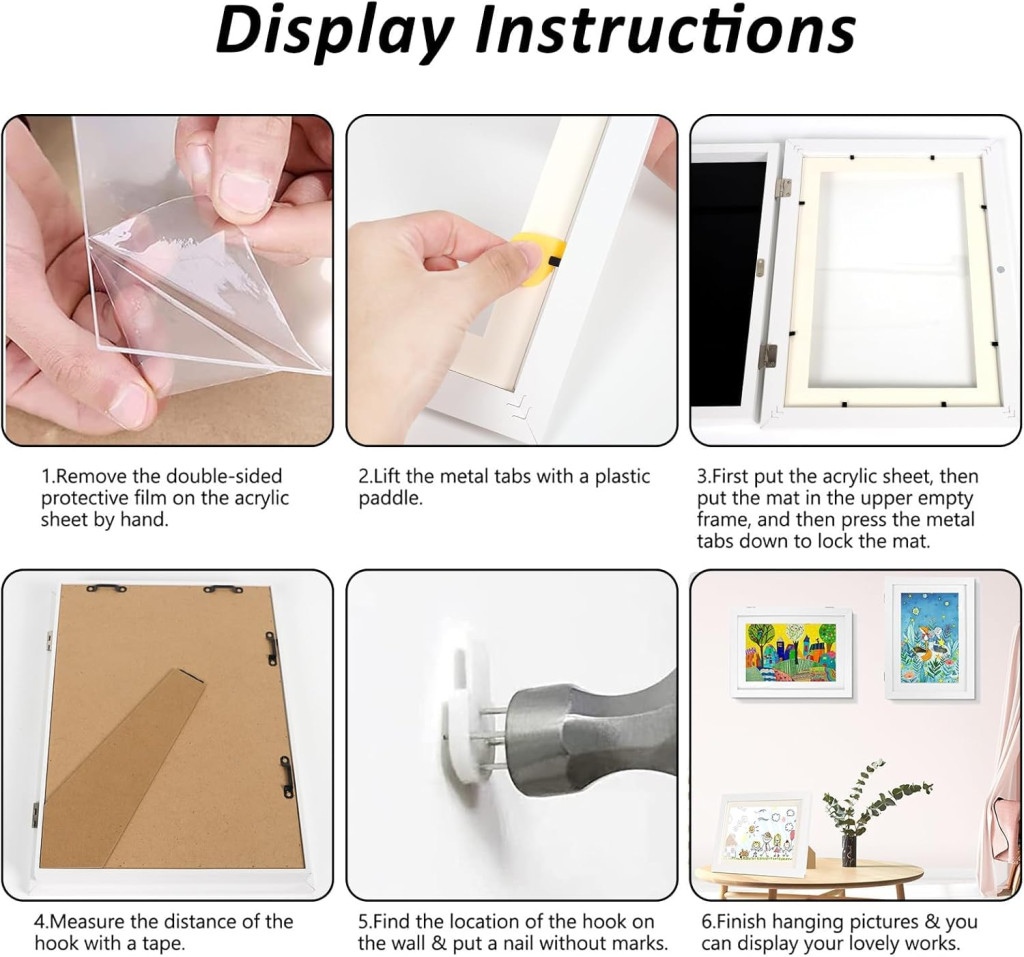 Display Instructions

1.Remove the double-sided protective film on the acrylic sheet by hand.

2.Lift the metal tabs with a plastic paddle.

3.First put the acrylic sheet, then put the mat in the upper empty frame, and then press the metal tabs down to lock the mat.

4.Measure the distance of the hook with a tape.

5.Find the location of the hook on the wall & put a nail without marks.

6.Finish hanging pictures & you can display your lovely works.